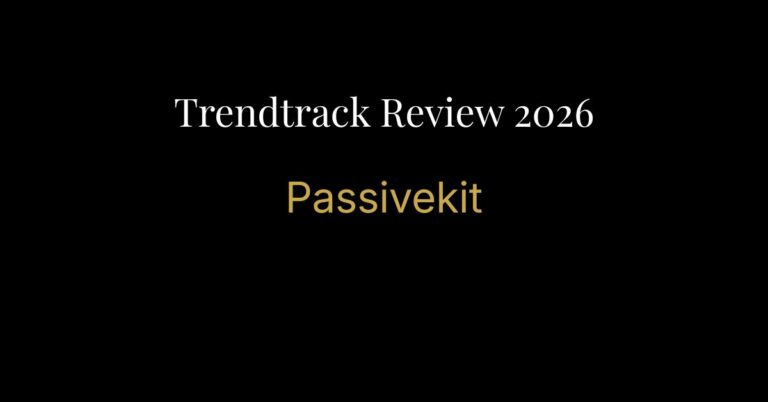 Trendtrack Review 2026

Passivekit